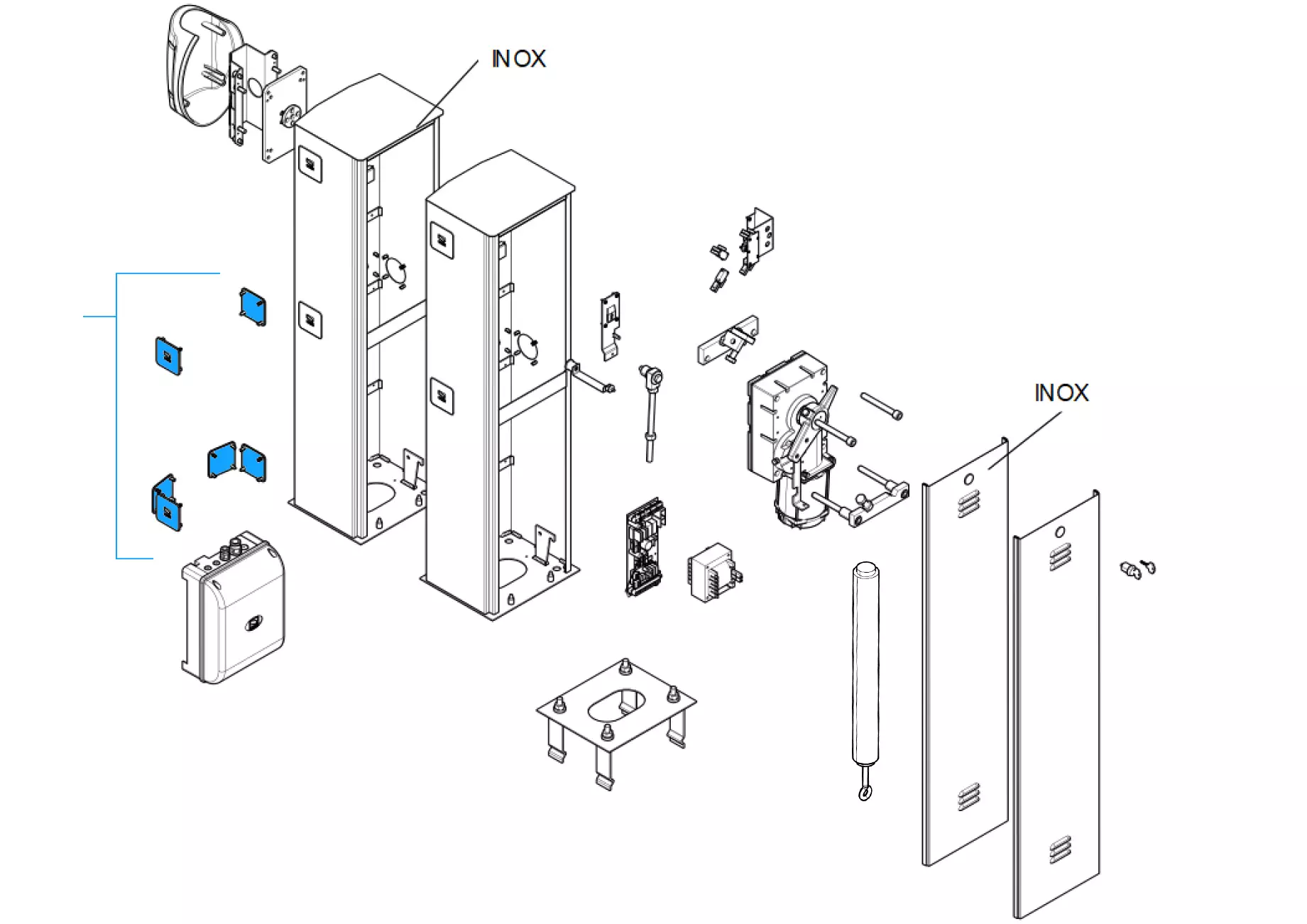 INOX

INOX