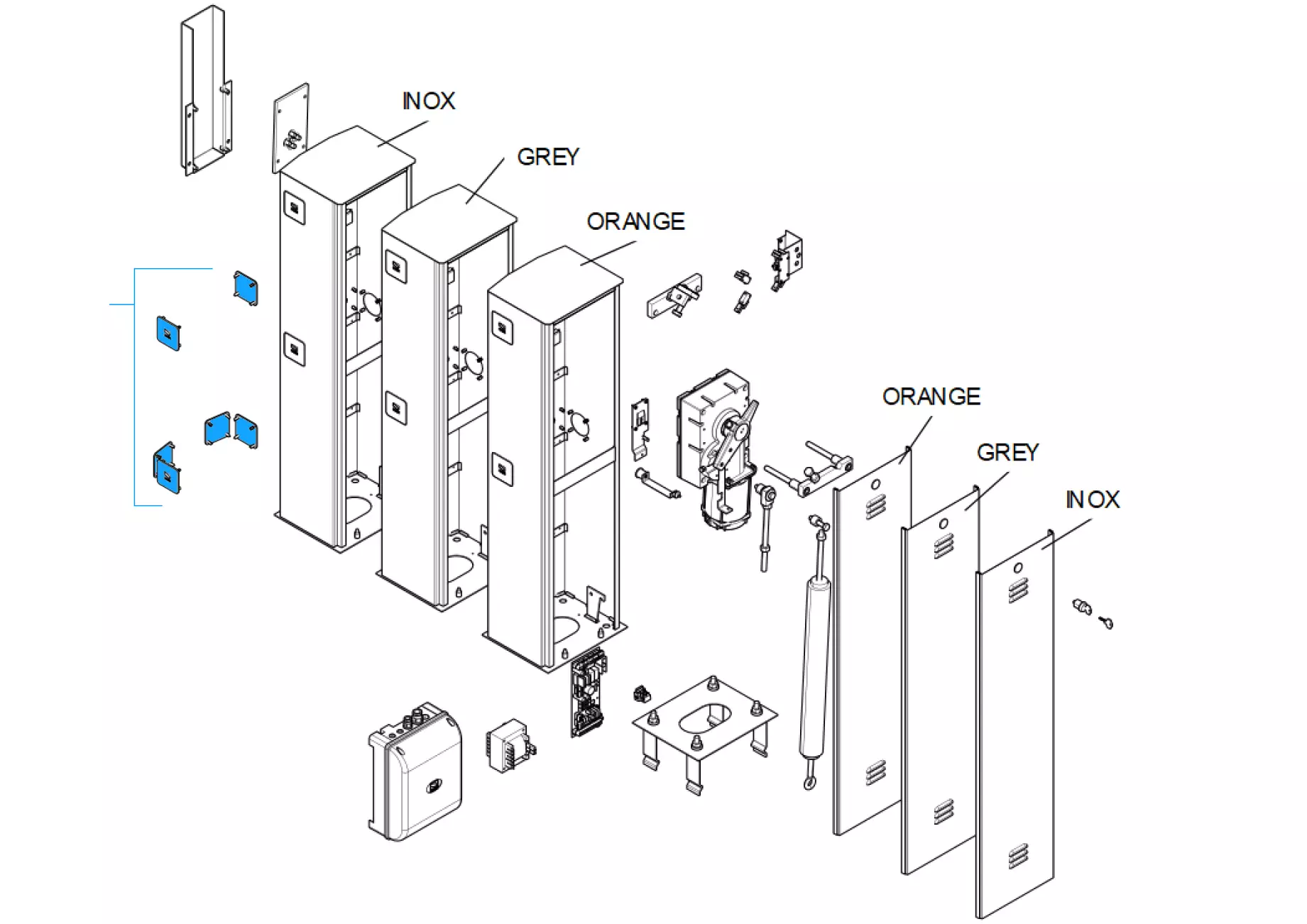 INOX
GREY
ORANGE
ORANGE
GREY
INOX