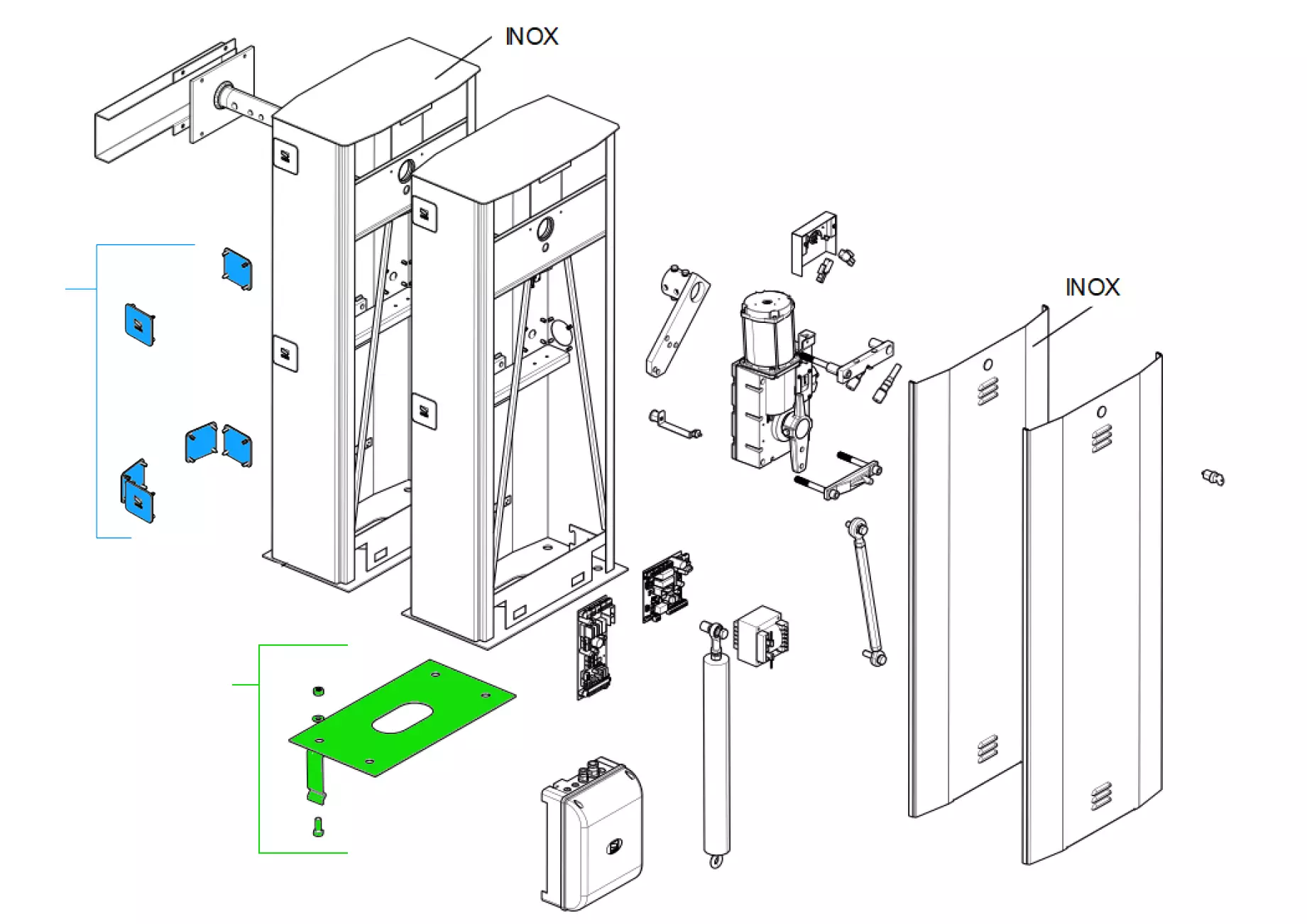 INOX

INOX