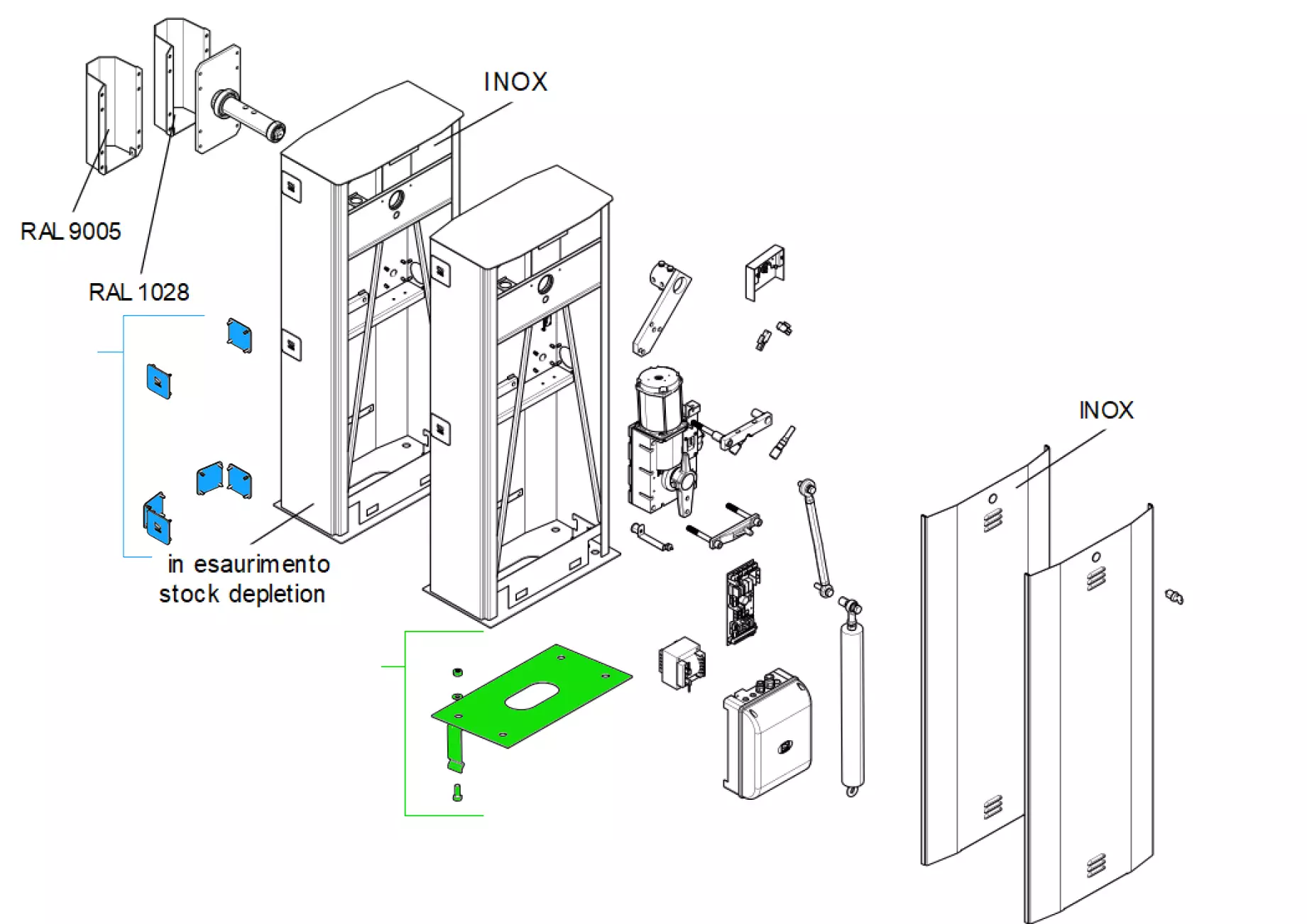 INOX

RAL 9005

RAL 1028

in esaurimento
stock depletion

INOX