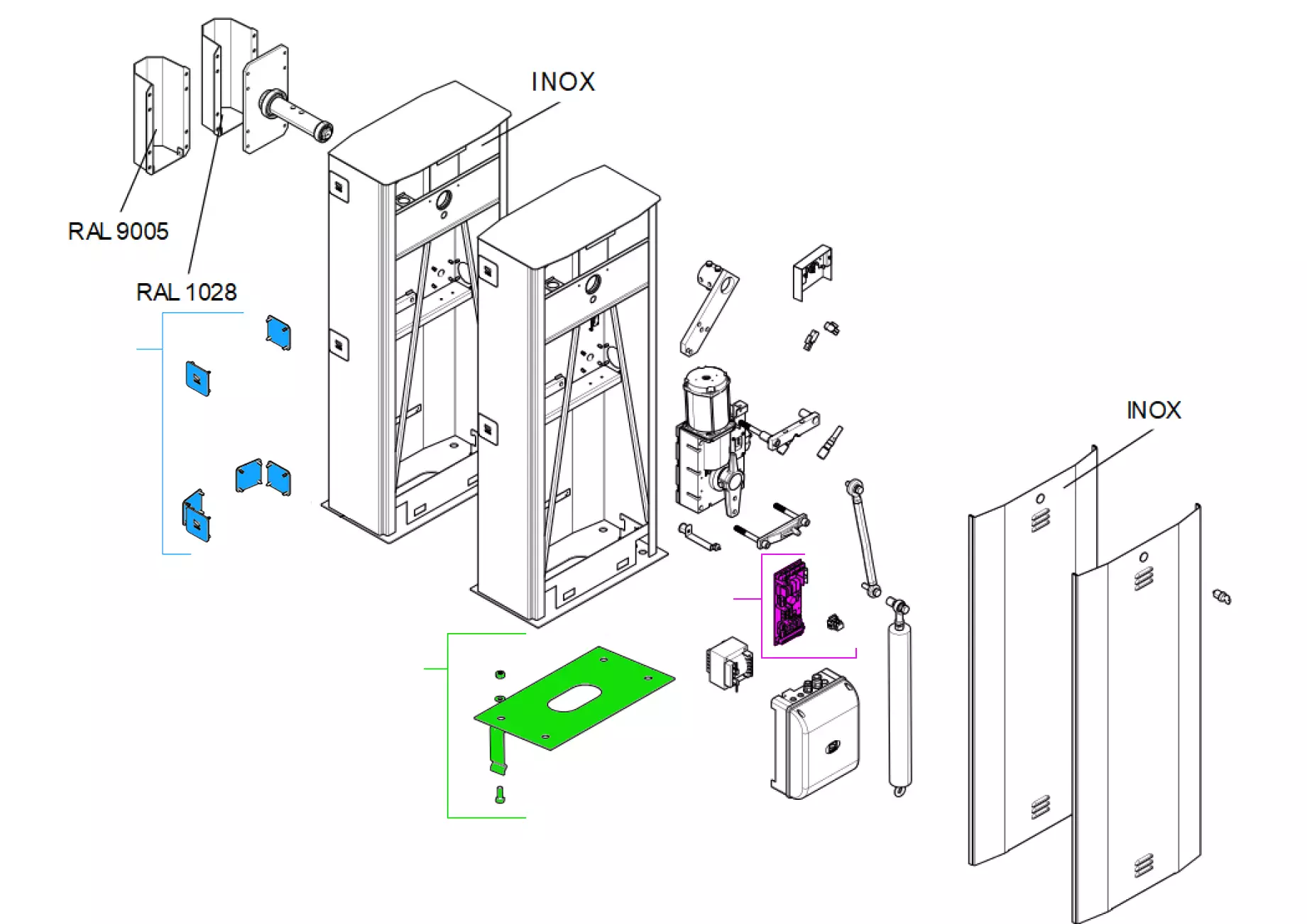 INOX

RAL 9005

RAL 1028

INOX