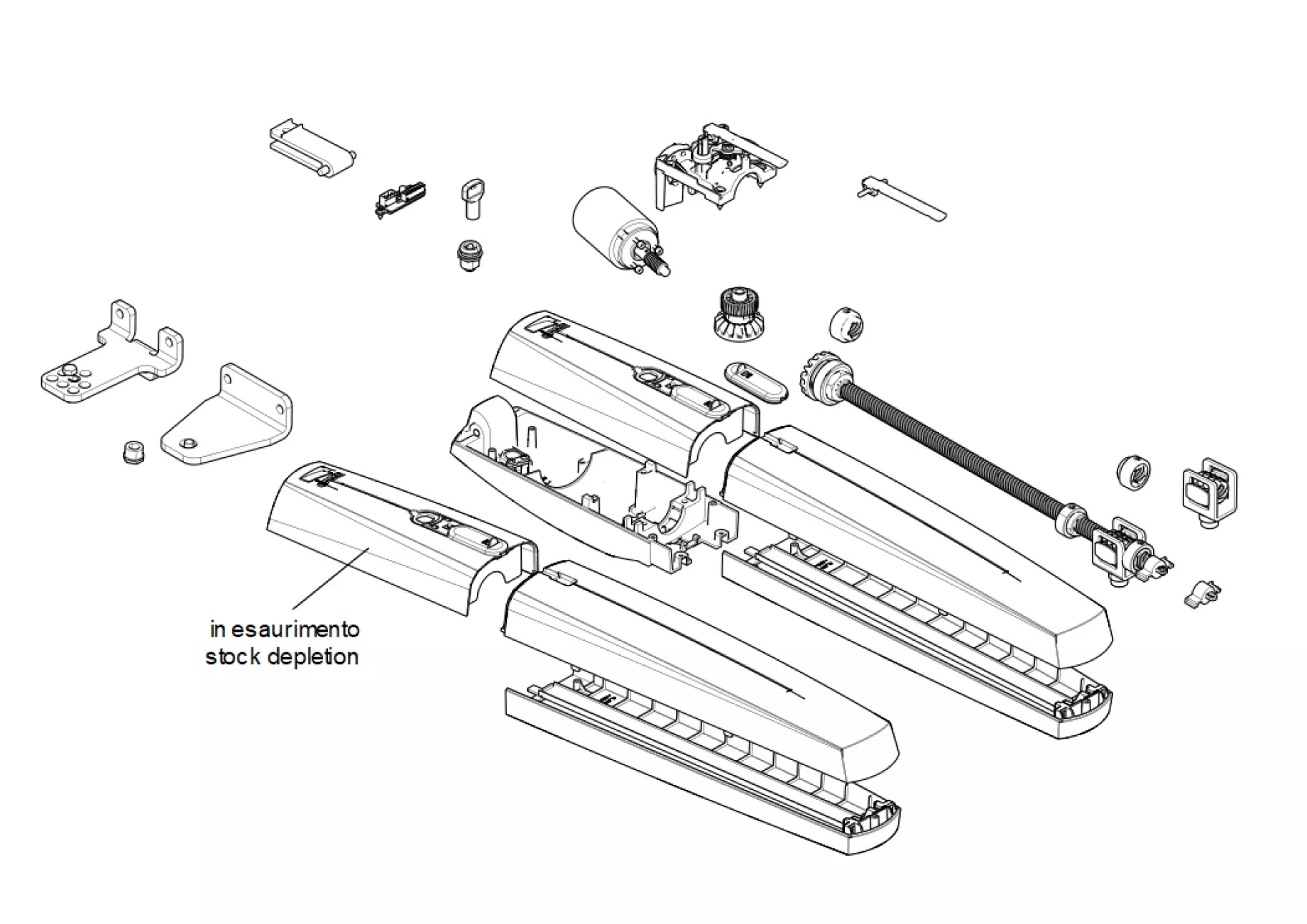 in esaurimento
stock depletion