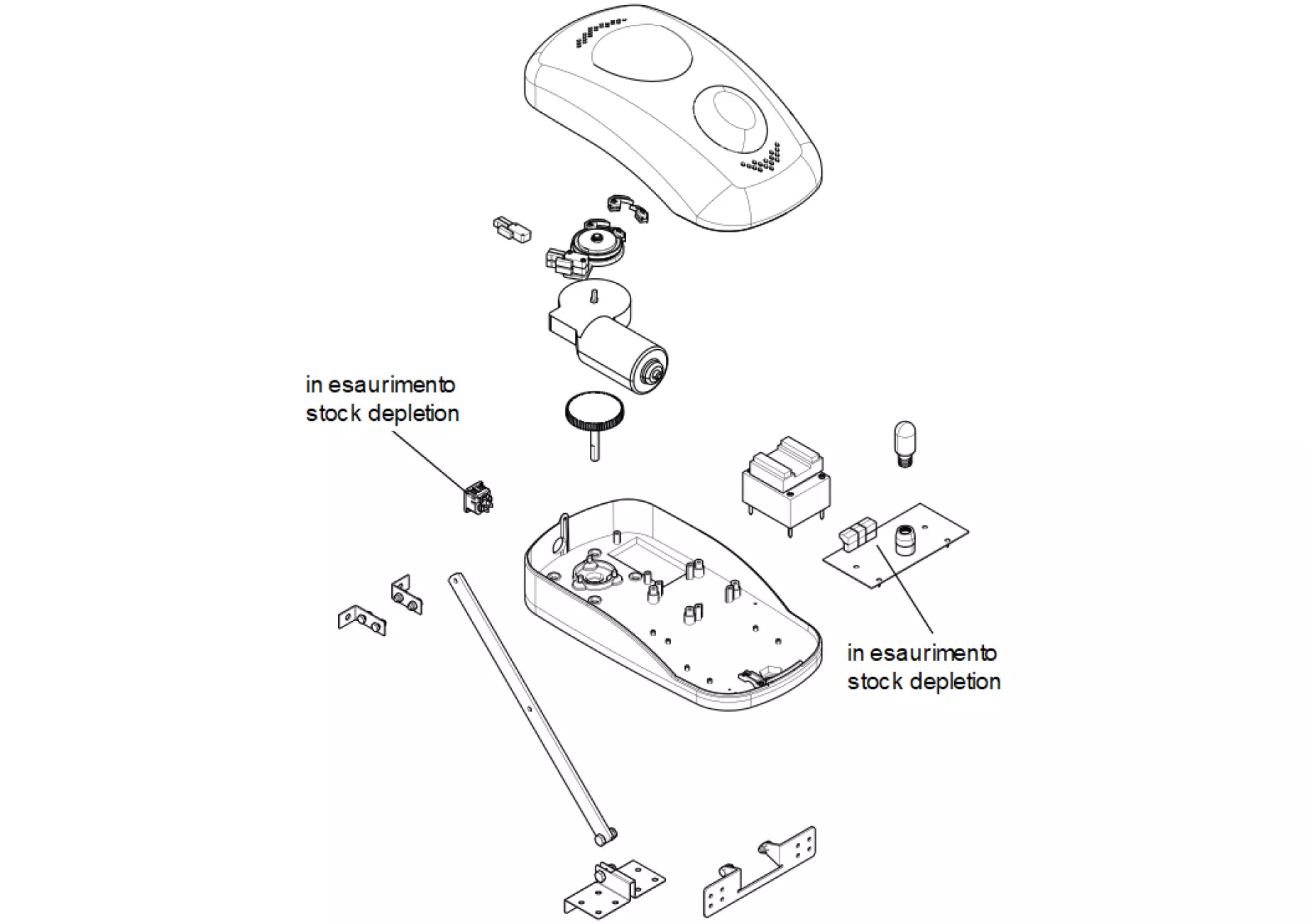 in esaurimento
stock depletion

in esaurimento
stock depletion