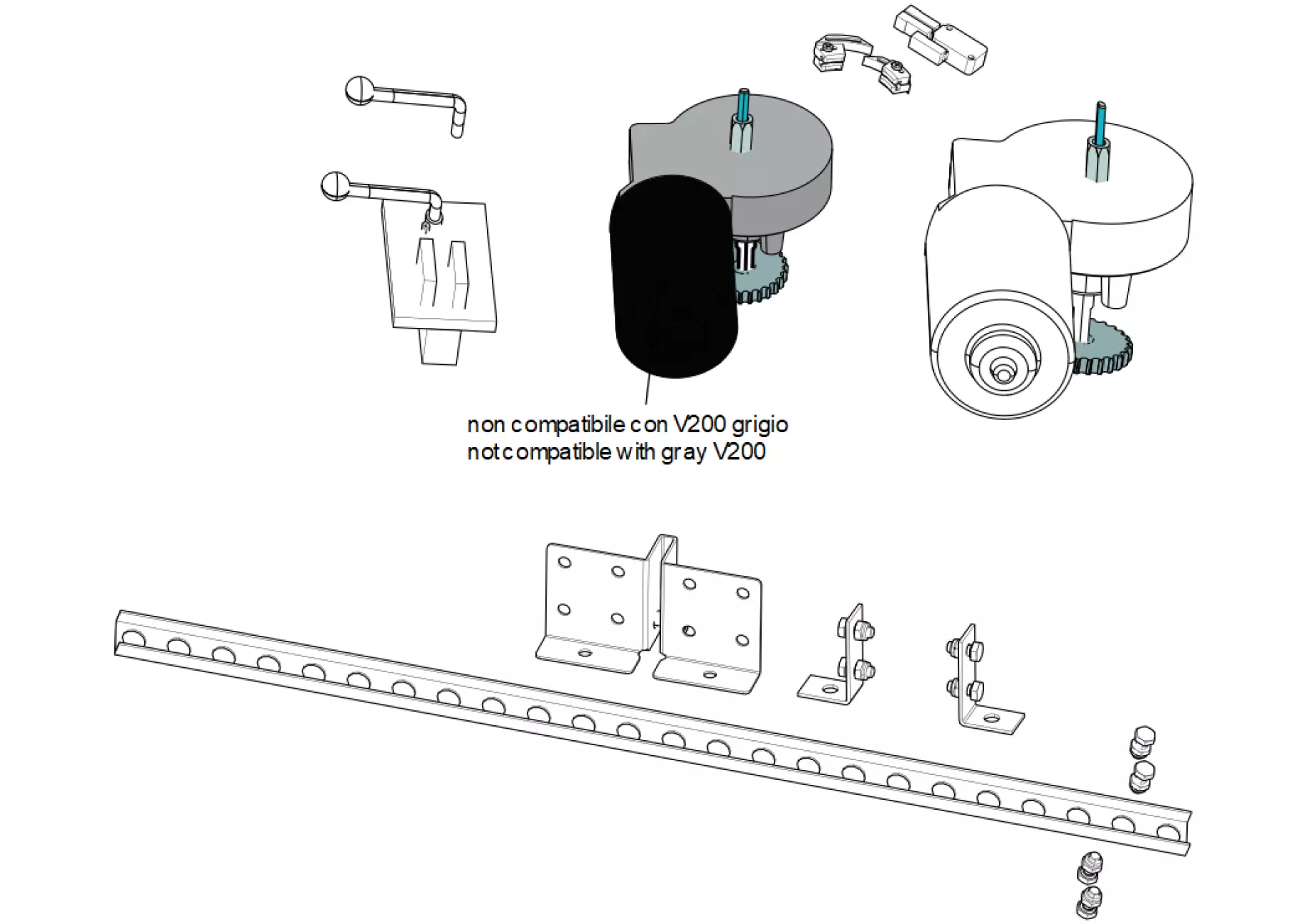 non compatibile con V200 grigio
not compatible with gray V200