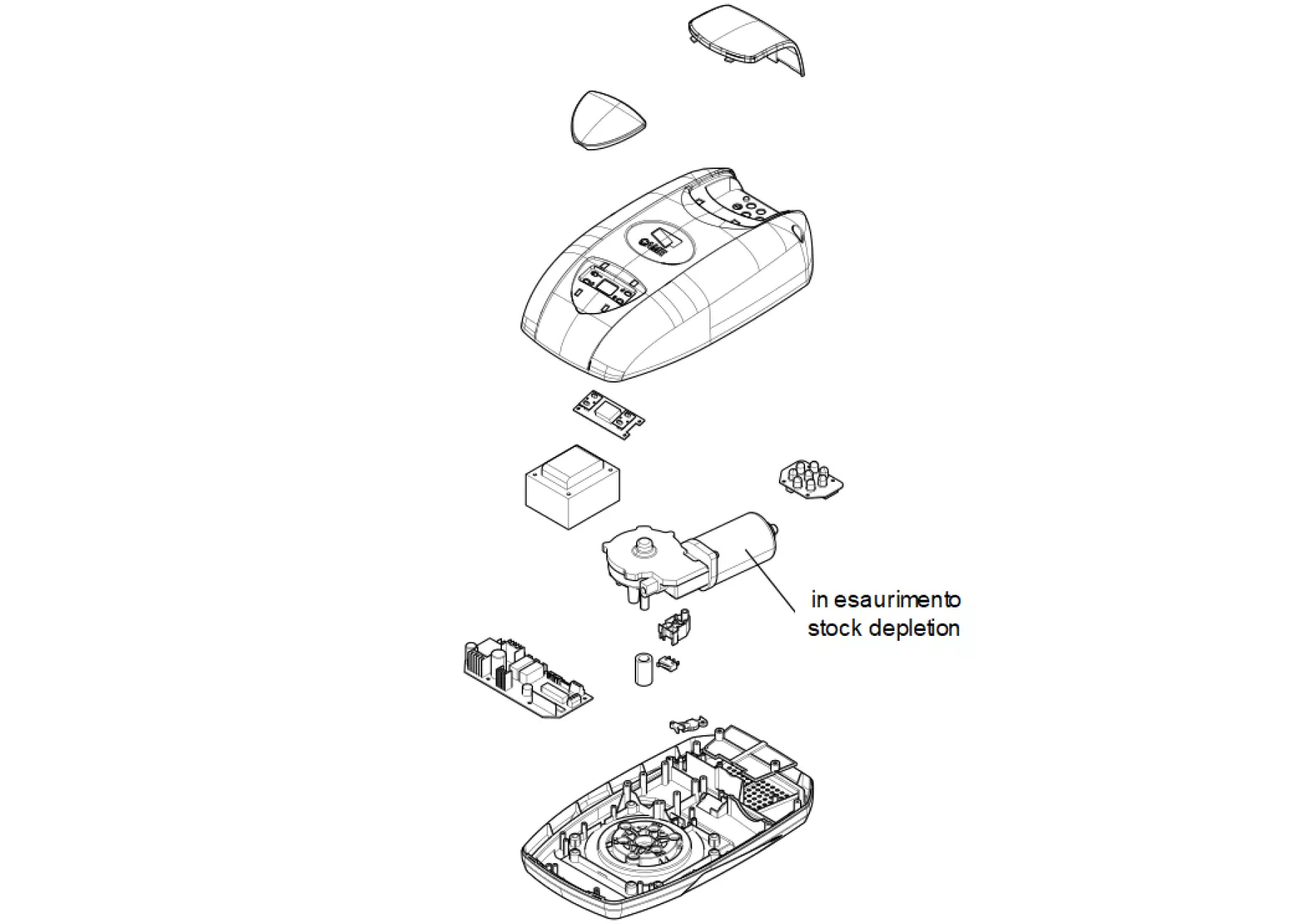 in esaurimento
stock depletion