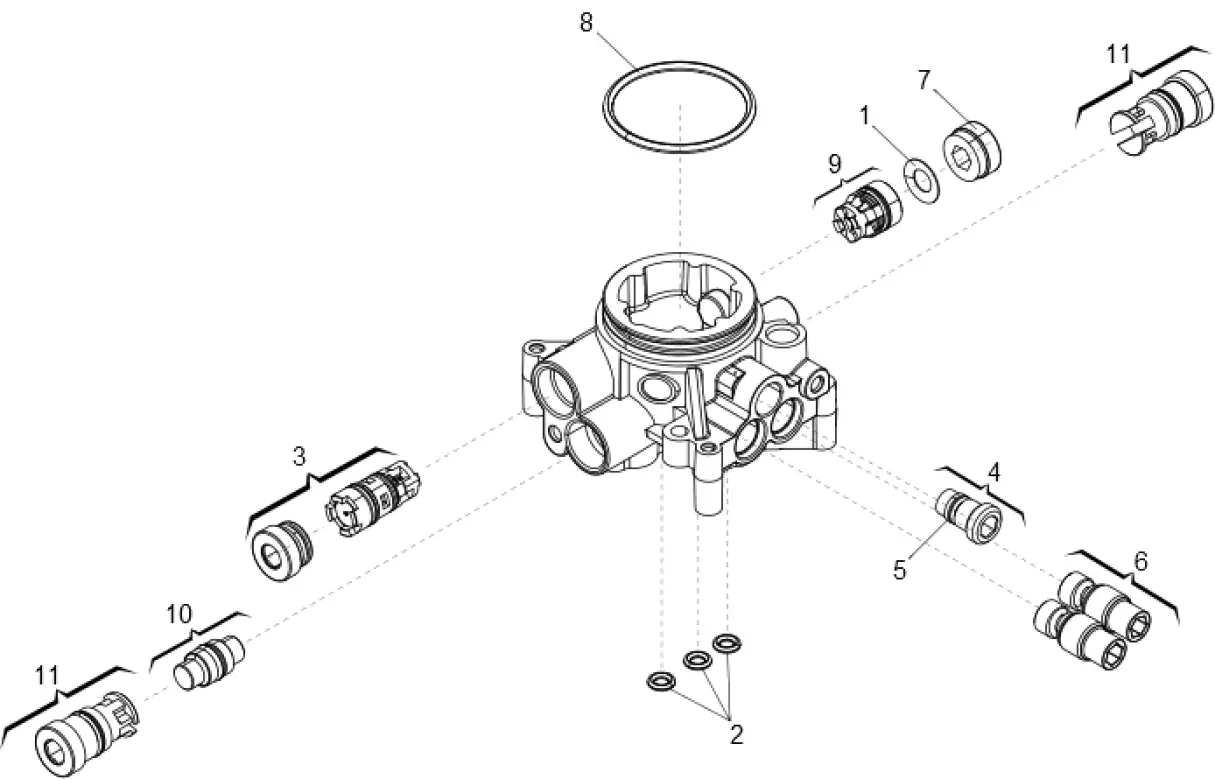 8
11
7
1
9
3
4
5
6
10
11
2