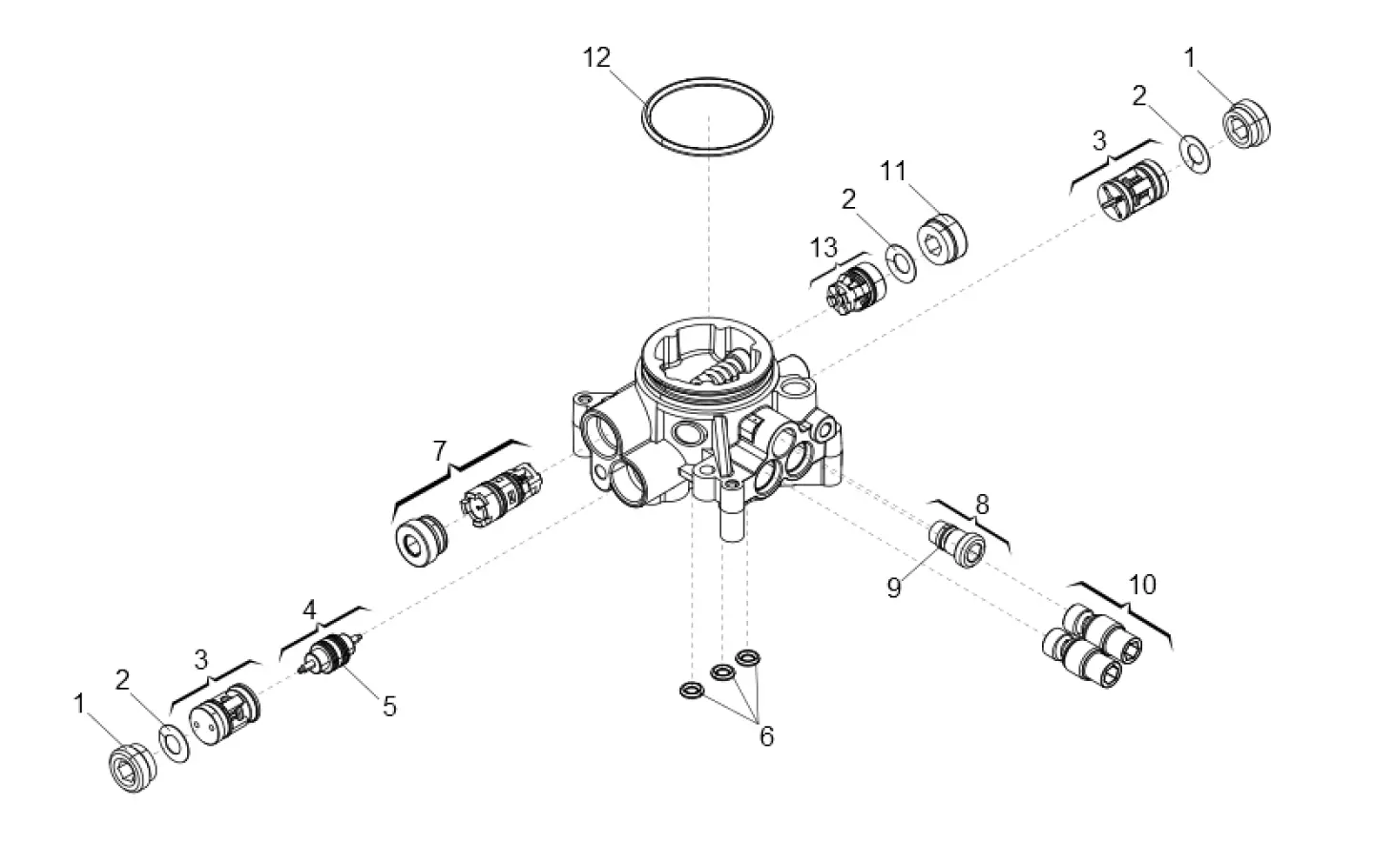 12
1
2
3
11
2
13
7
8
9
10
4
3
2
1
5
6