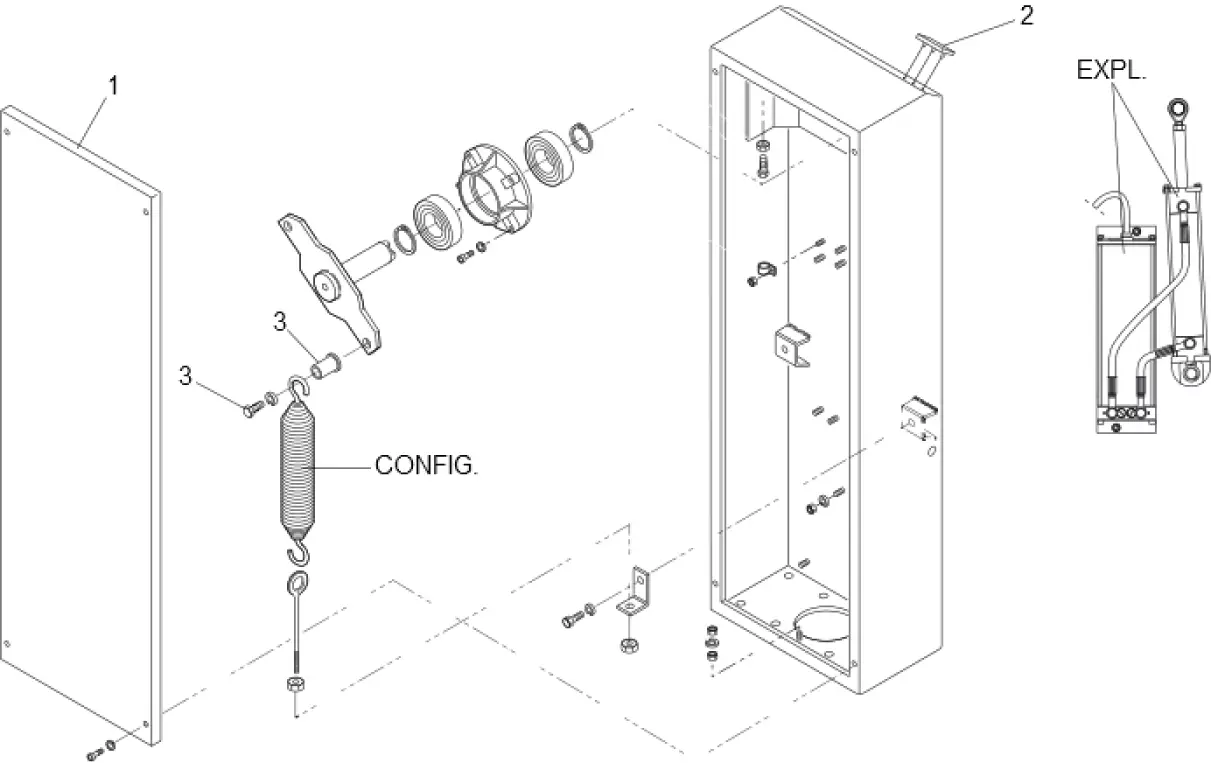 1
2
EXPL.
3
3
CONFIG.