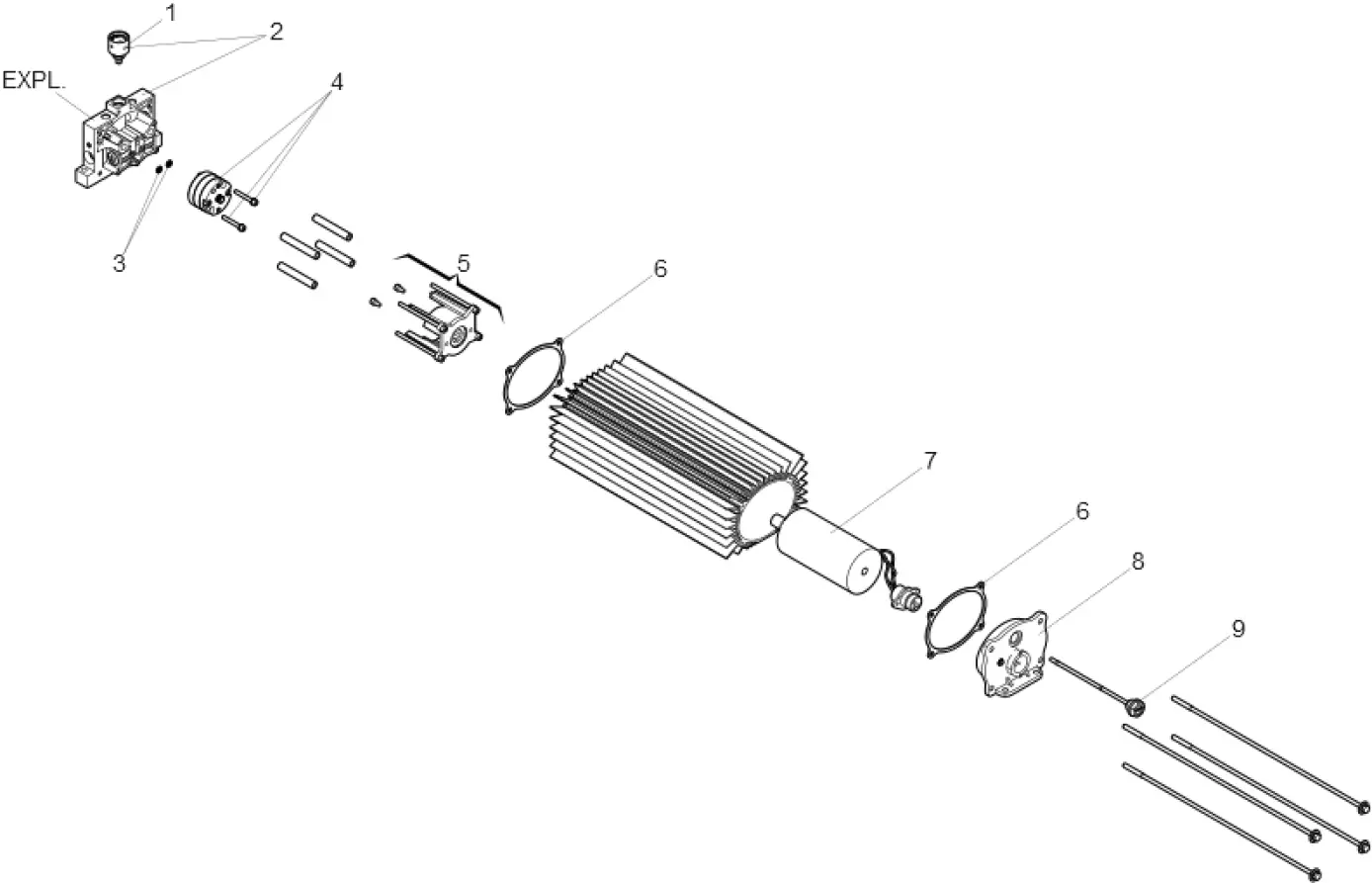 1
2
EXPL.
4
3
5
6
7
6
8
9