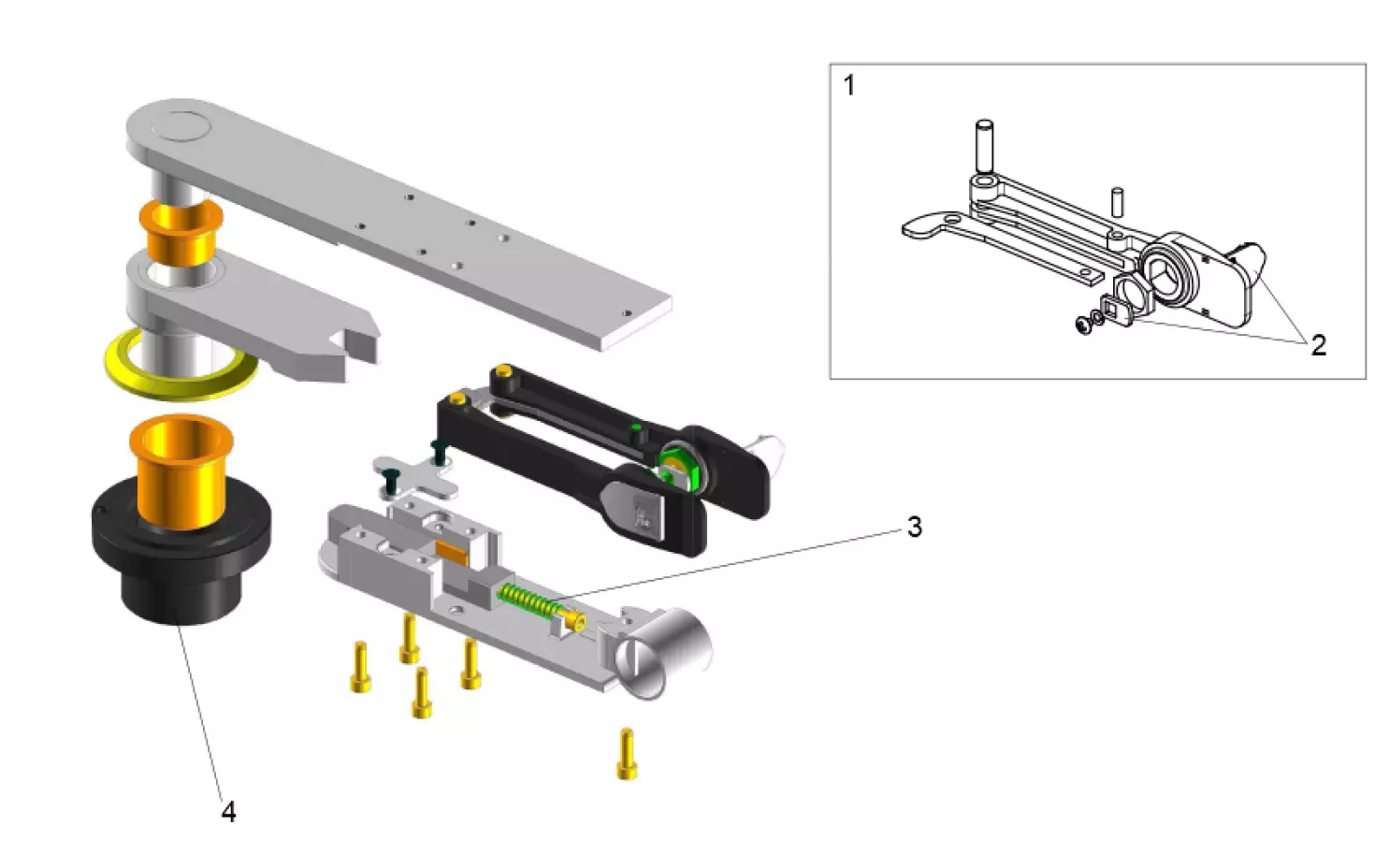 1

2

3

4