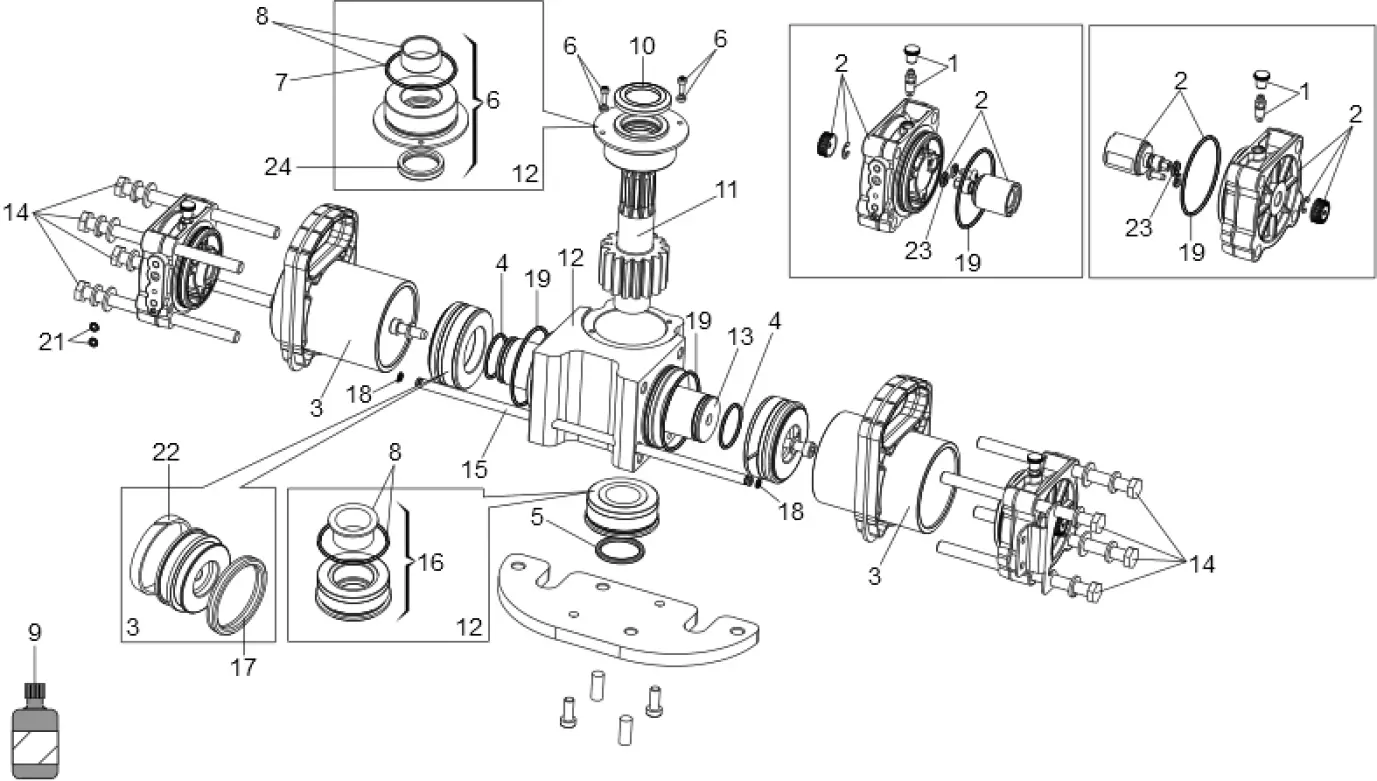 8
7
6
24
12
6
10
6
11
2
1
2
23
19
2
1
2
23
19
14
21
3
18
4
19
12
19
13
4
15
18
3
14
22
3
17
8
16
12
5
9