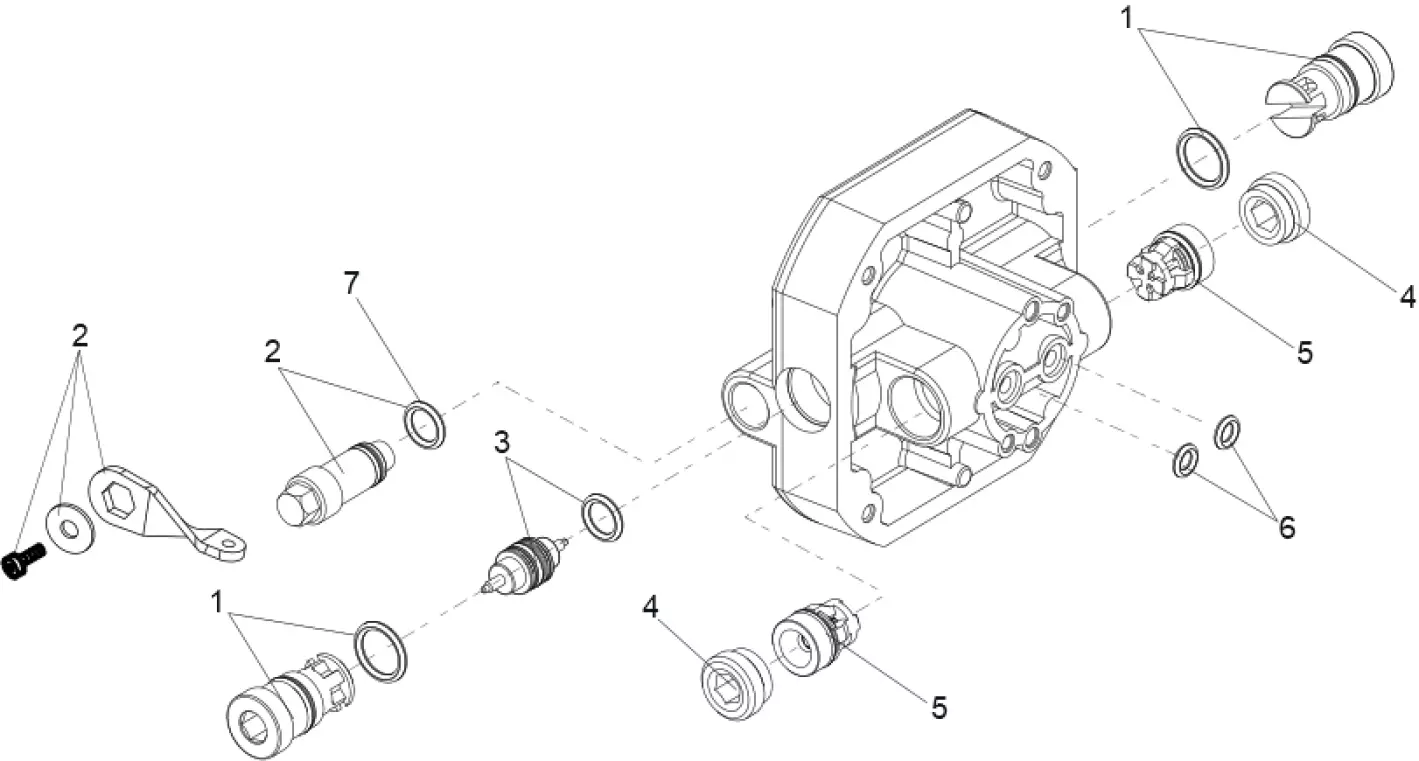 1
4
5
7
2
2
3
6
1
4
5