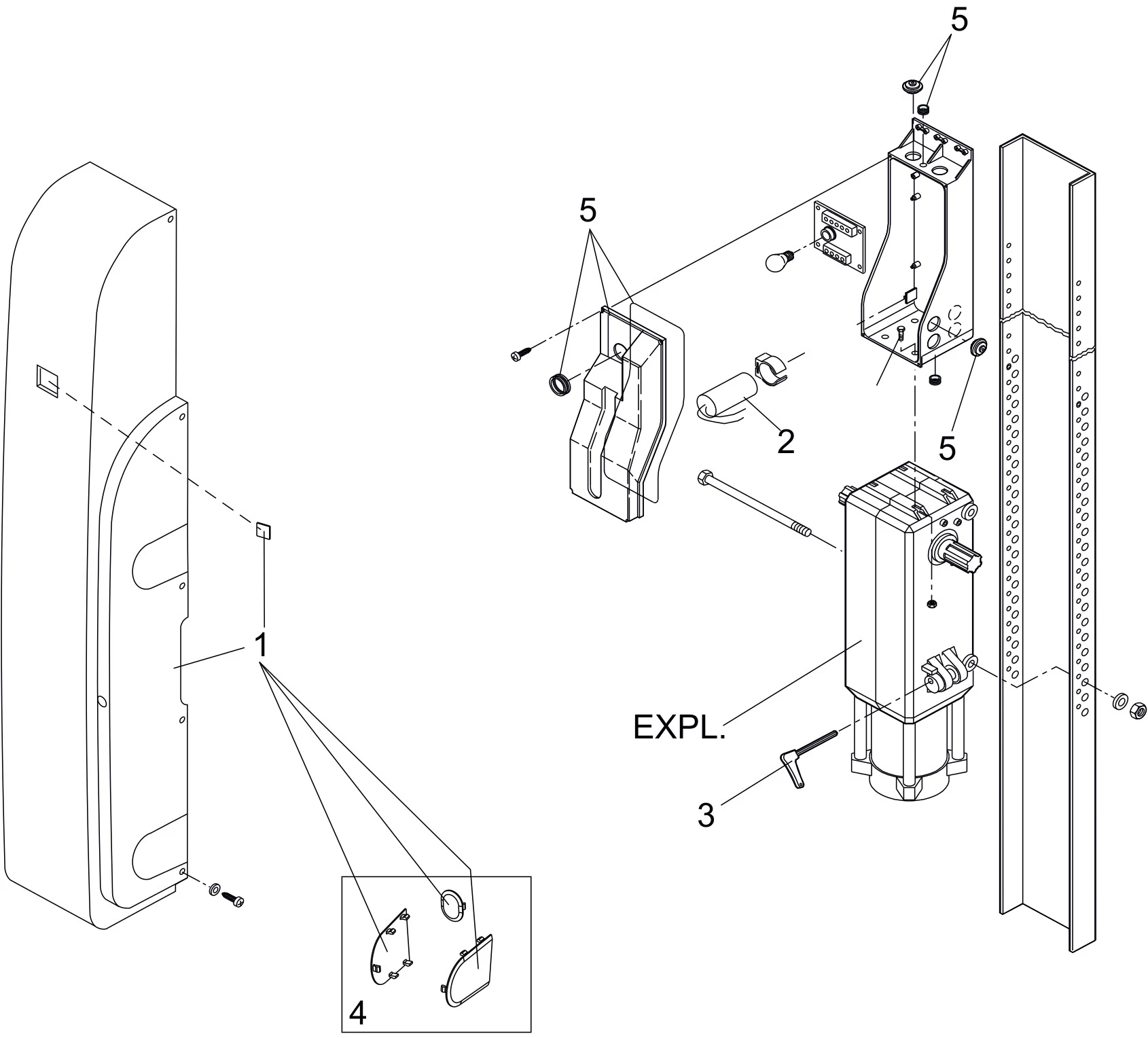 5
5
2
5
1
EXPL.
3
4