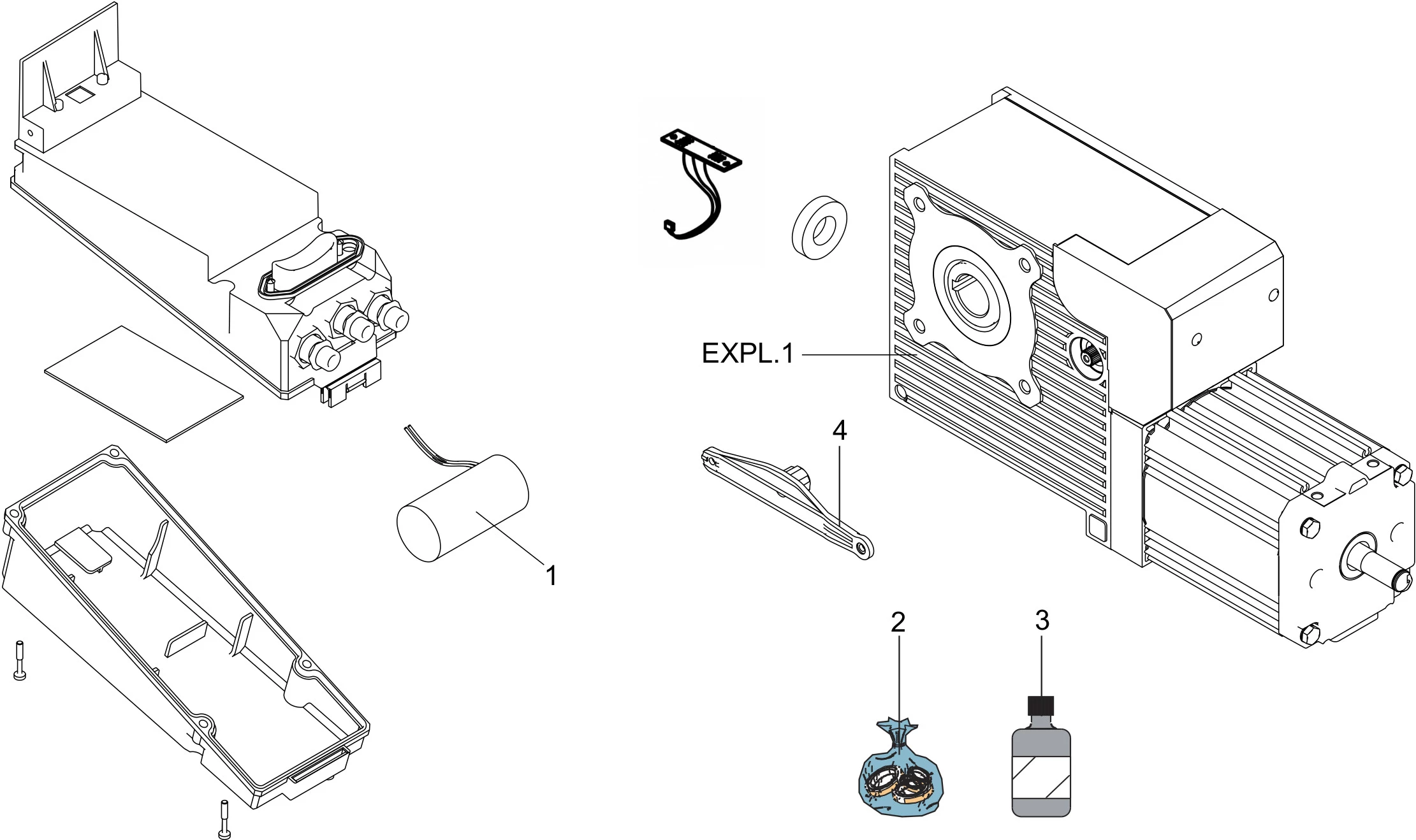 EXPL.1

4

1

2

3