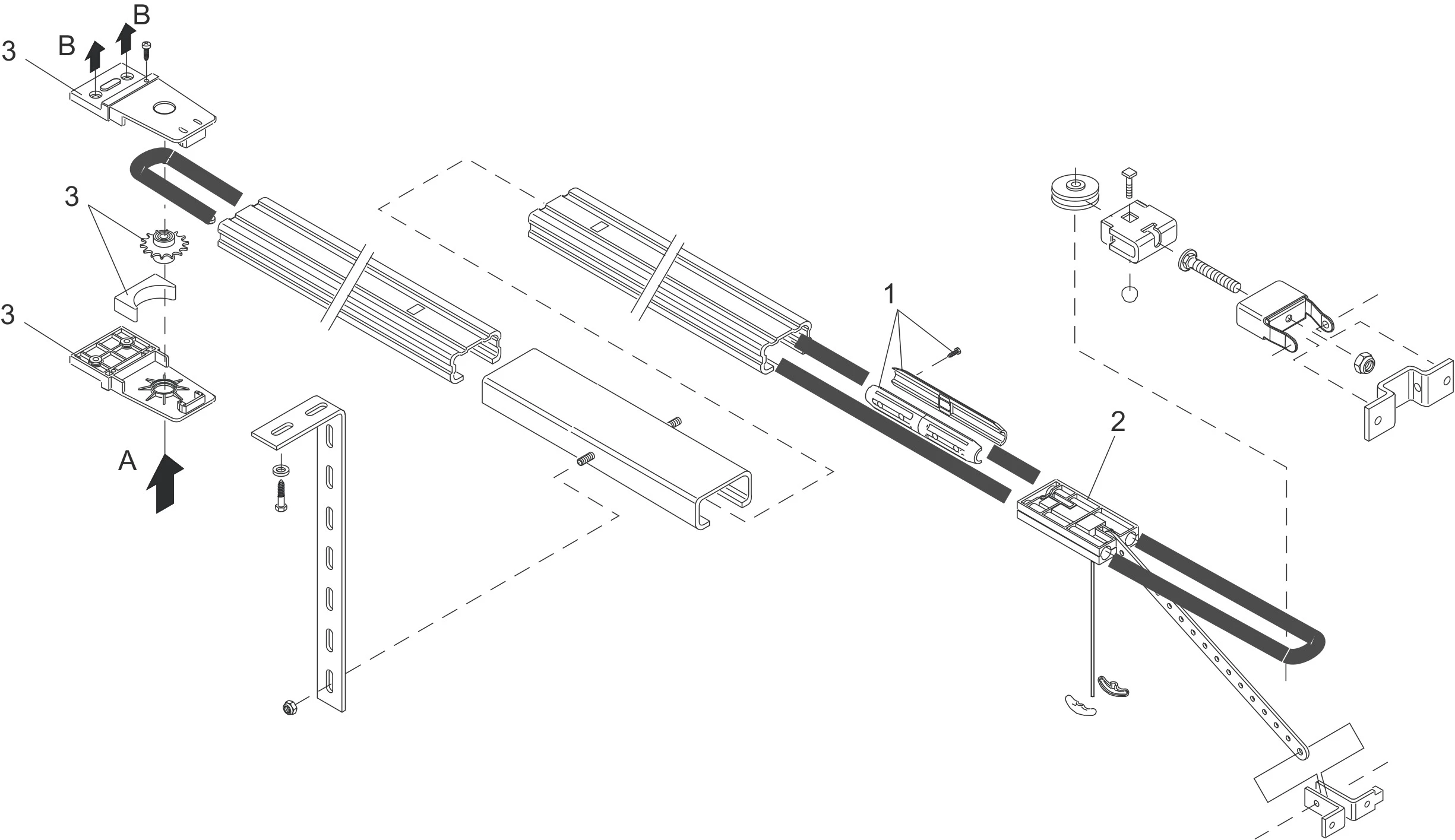 3
B
B
3
3
A
1
2