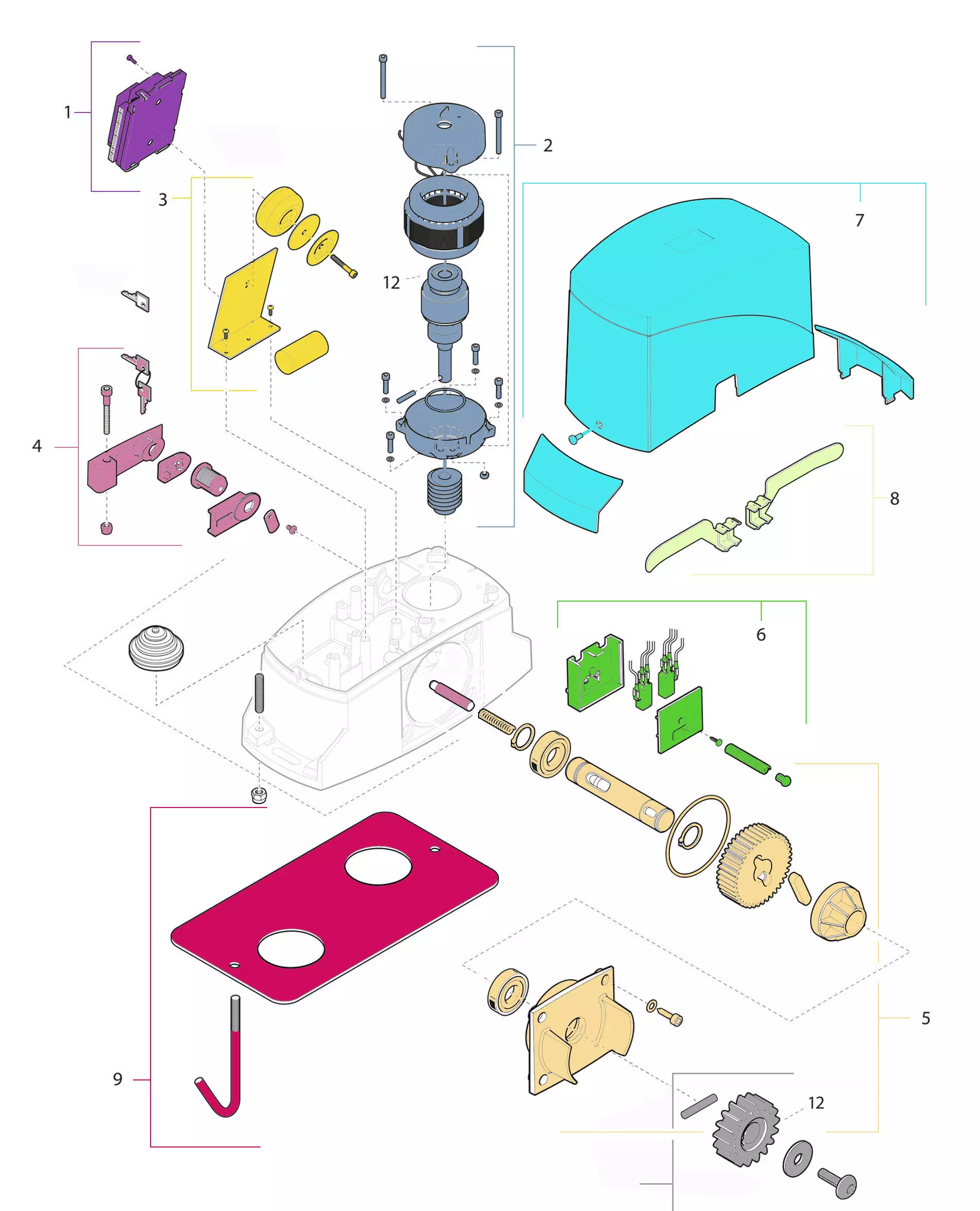 1
2
3
7
12
4
8
6
5
9
12