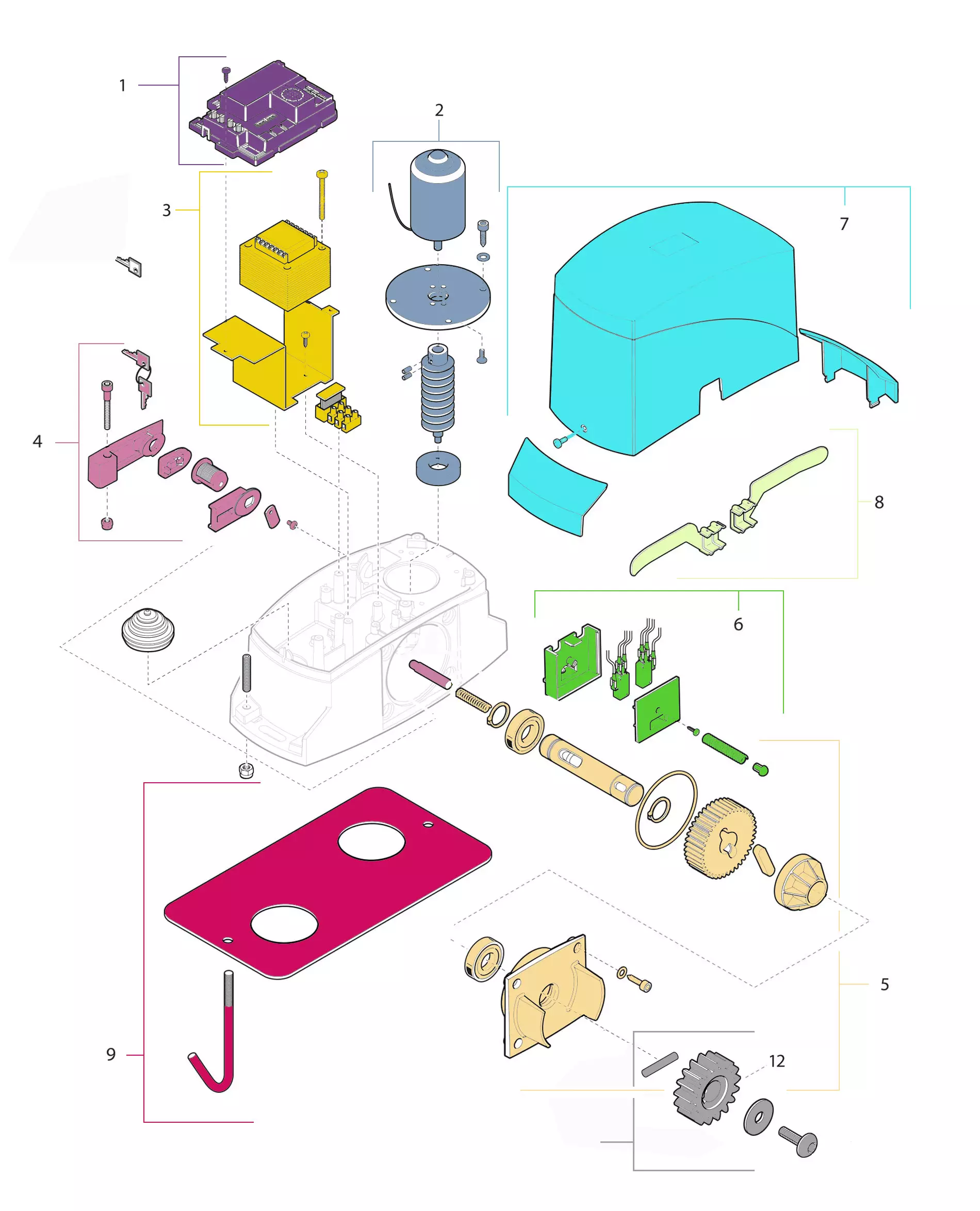 1

2

3

7

4

8

6

5

9

12