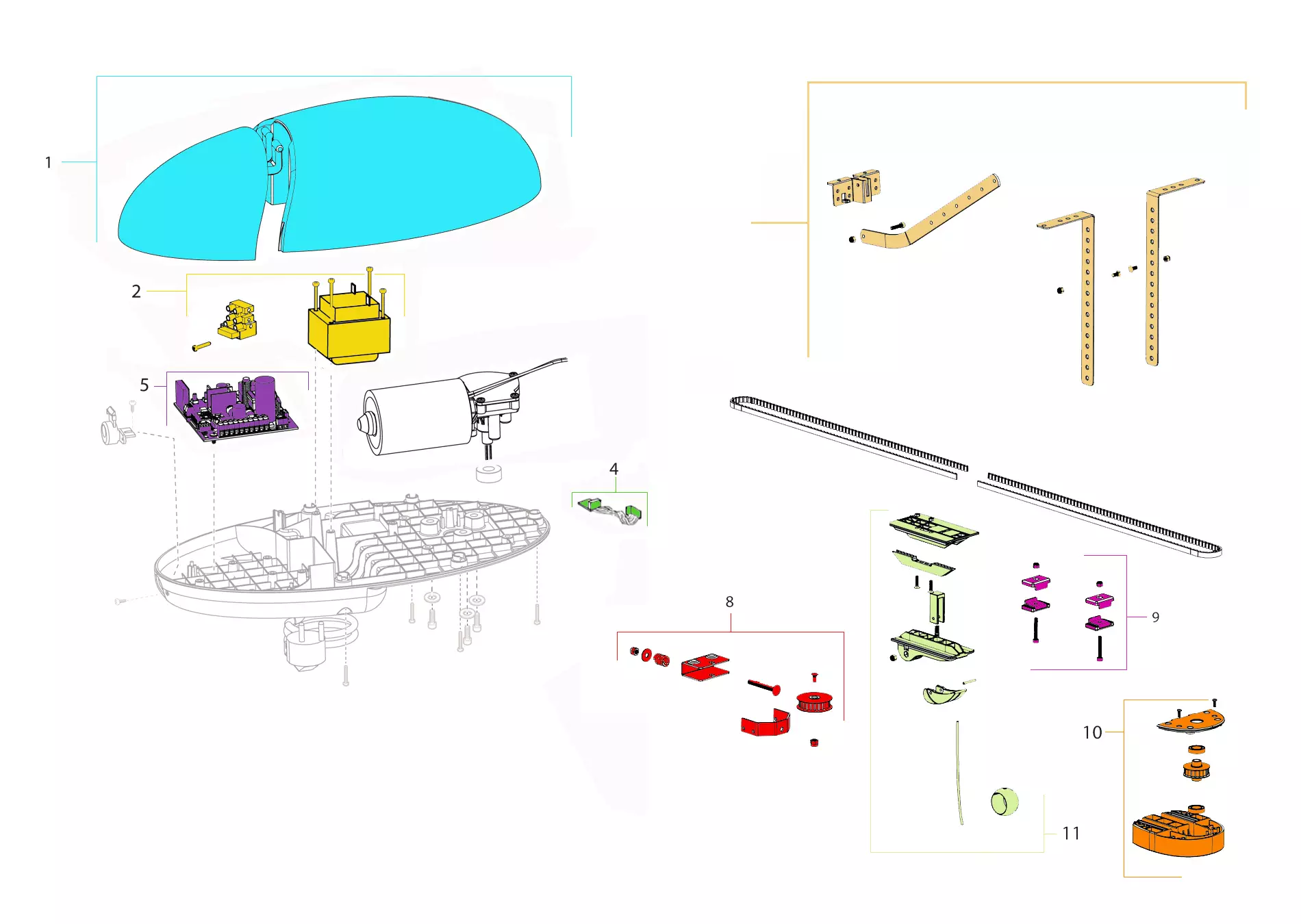 1

2

5

4

8

9

10

11