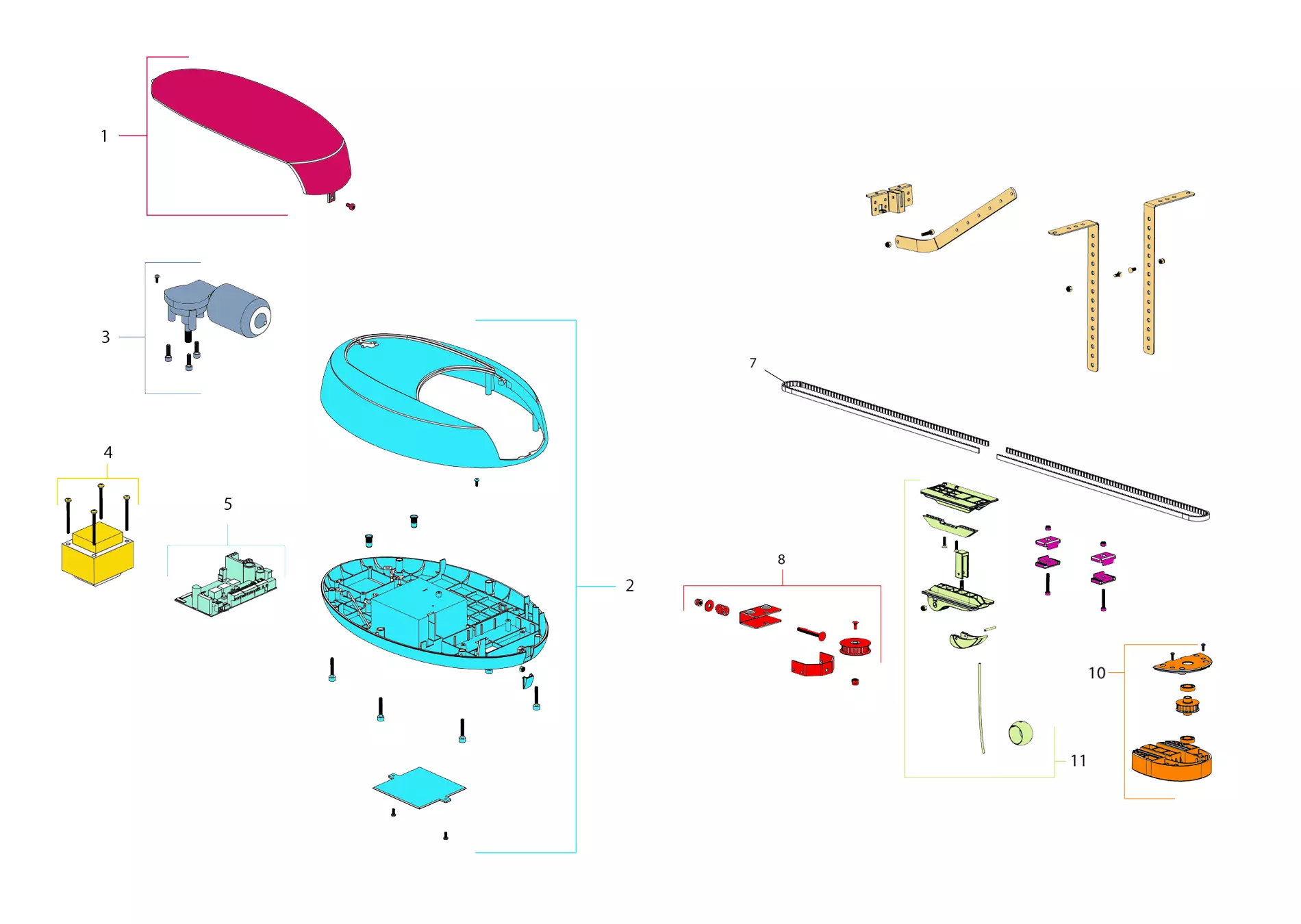 1

3

4

5

2

7

8

10

11