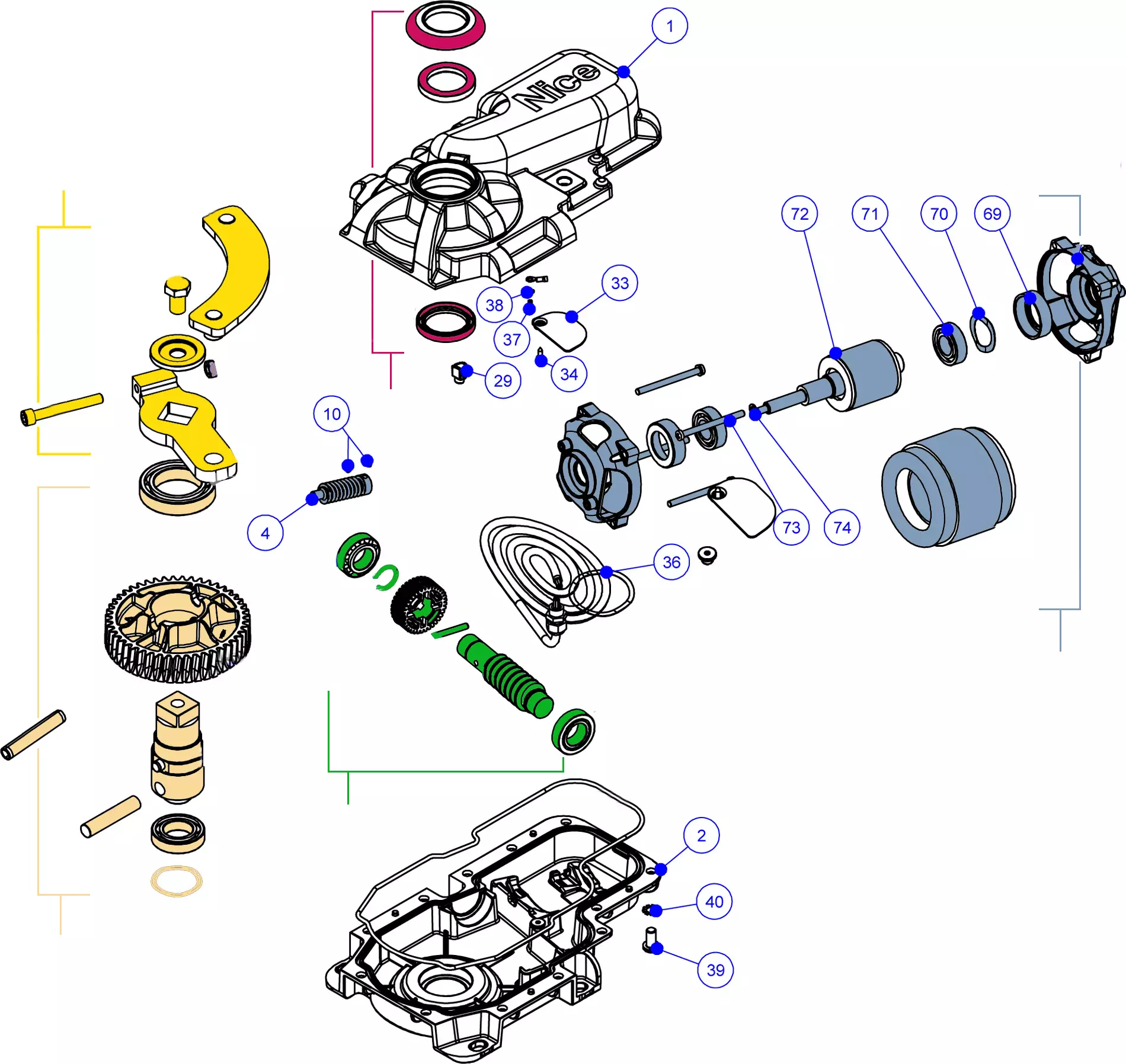 1
Nice
72
71
70
69
33
38
37
34
29
10
4
73
74
36
2
40
39