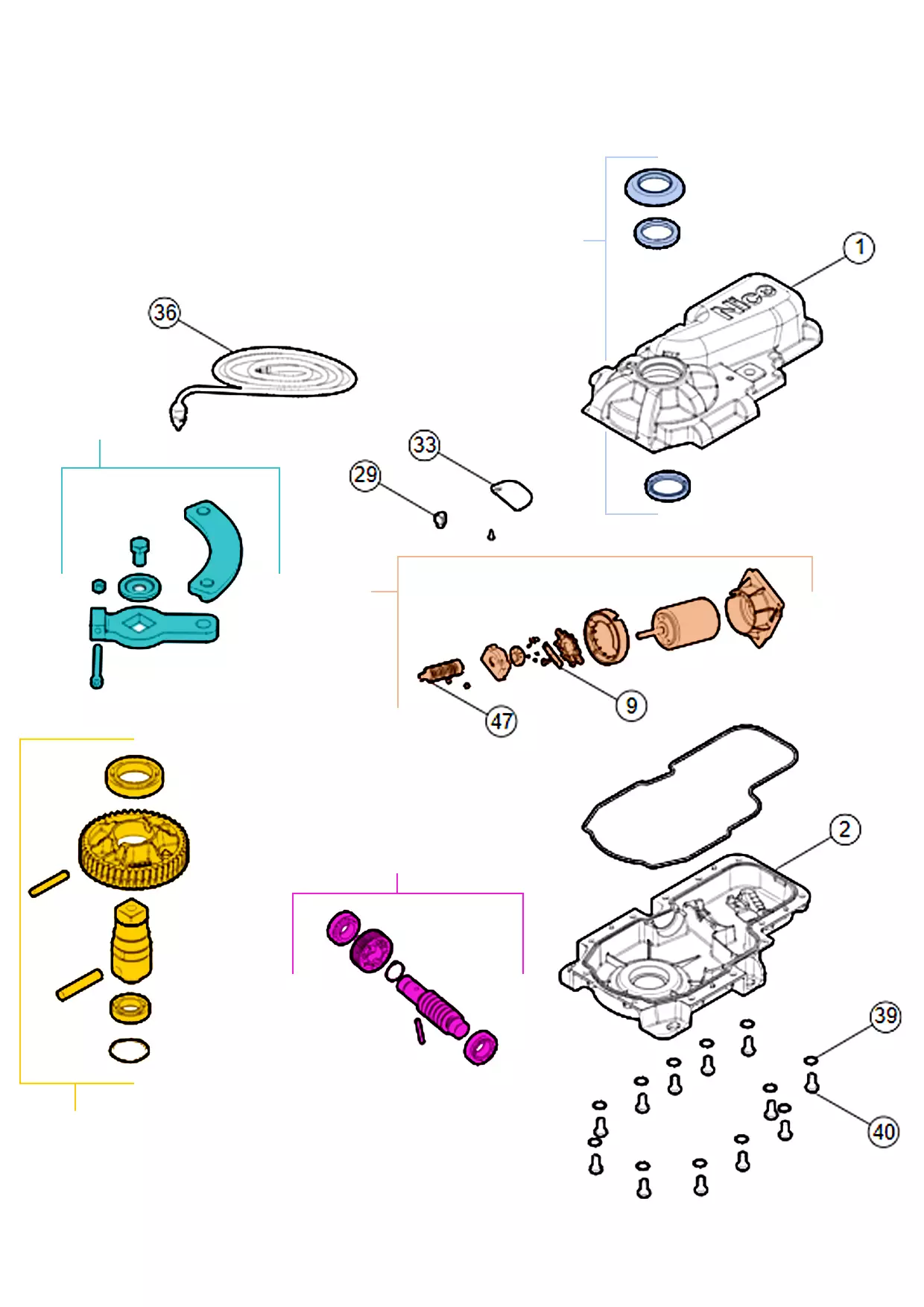 1
Nice
36
33
29
9
47
2
39
40