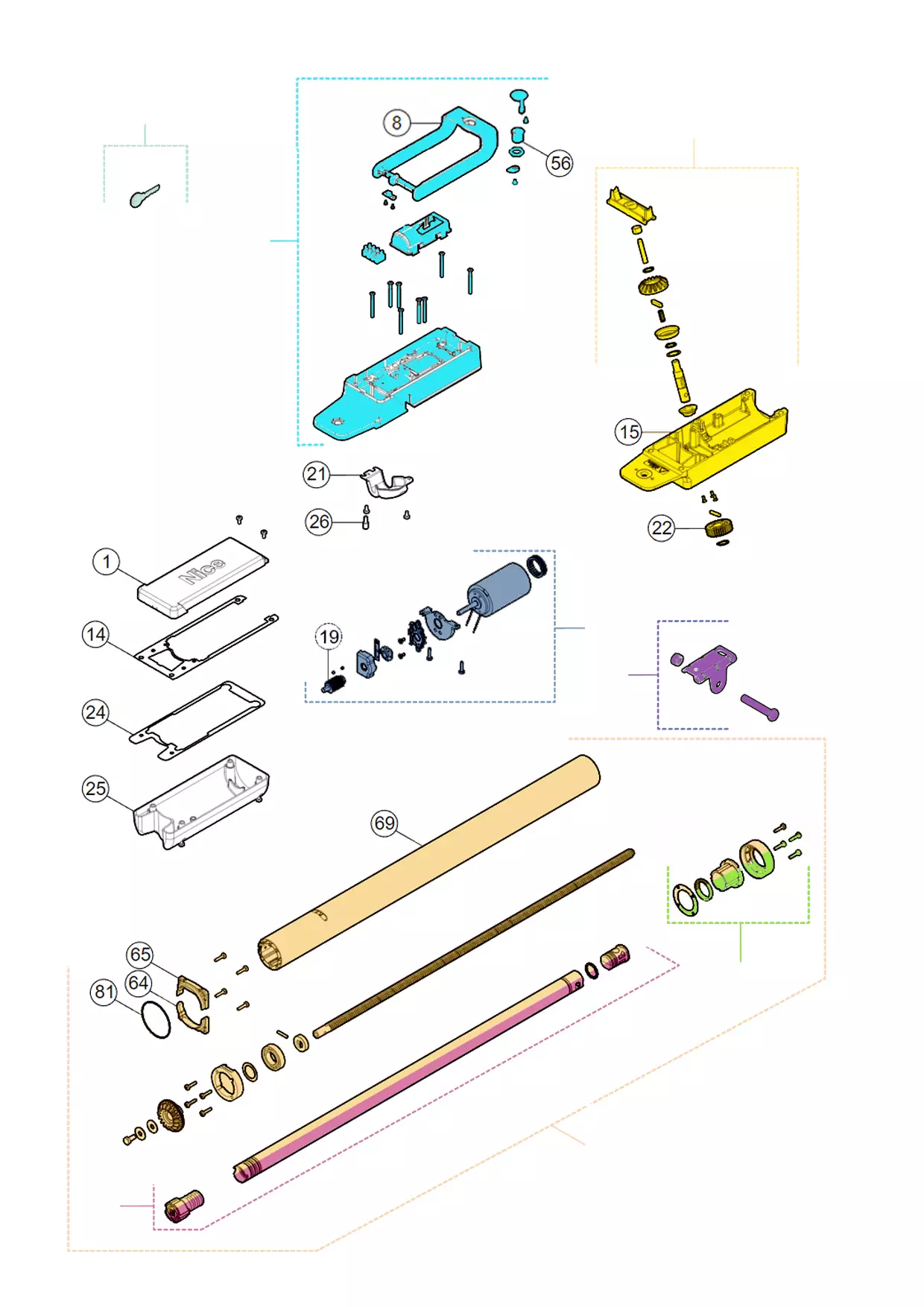 8
56
15
21
26
22
1
Nice
14
19
24
25
69
65
64
81